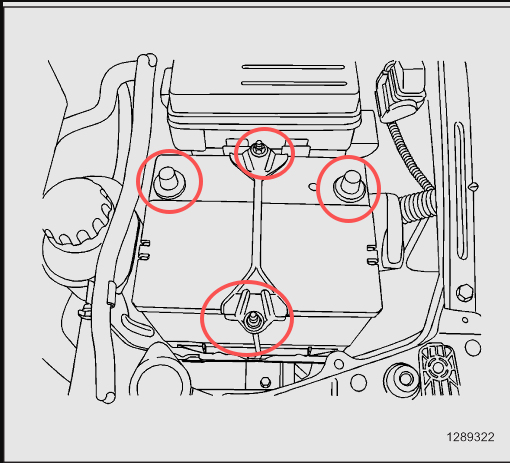 1289322