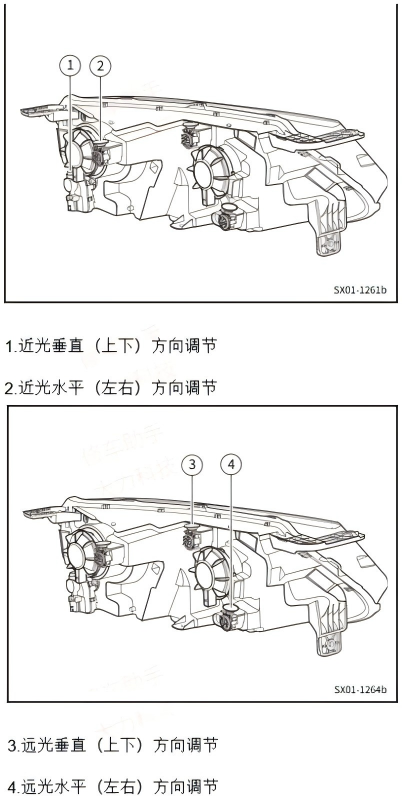 1

2

SX01-1261b

1.近光垂直（上下）方向调节

2.近光水平（左右）方向调节

3

4

SX01-1264b

3.远光垂直（上下）方向调节

4.远光水平（左右）方向调节