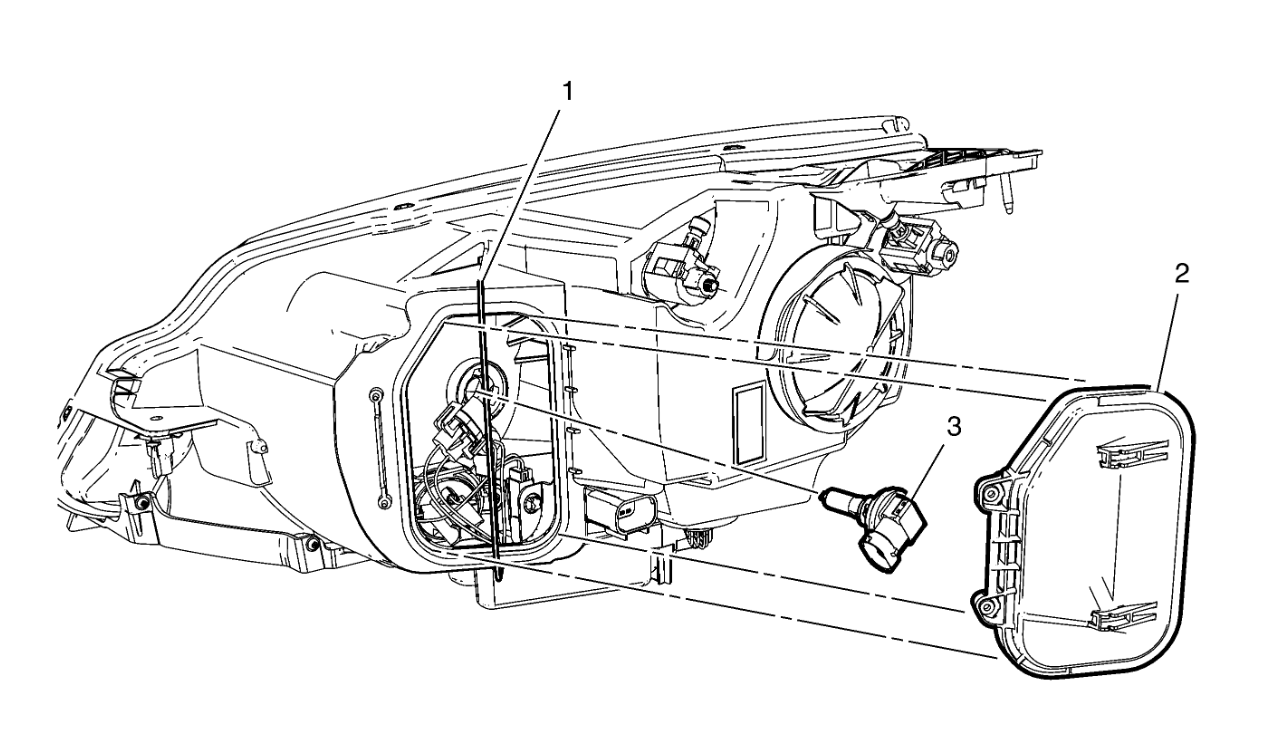 1
2
3