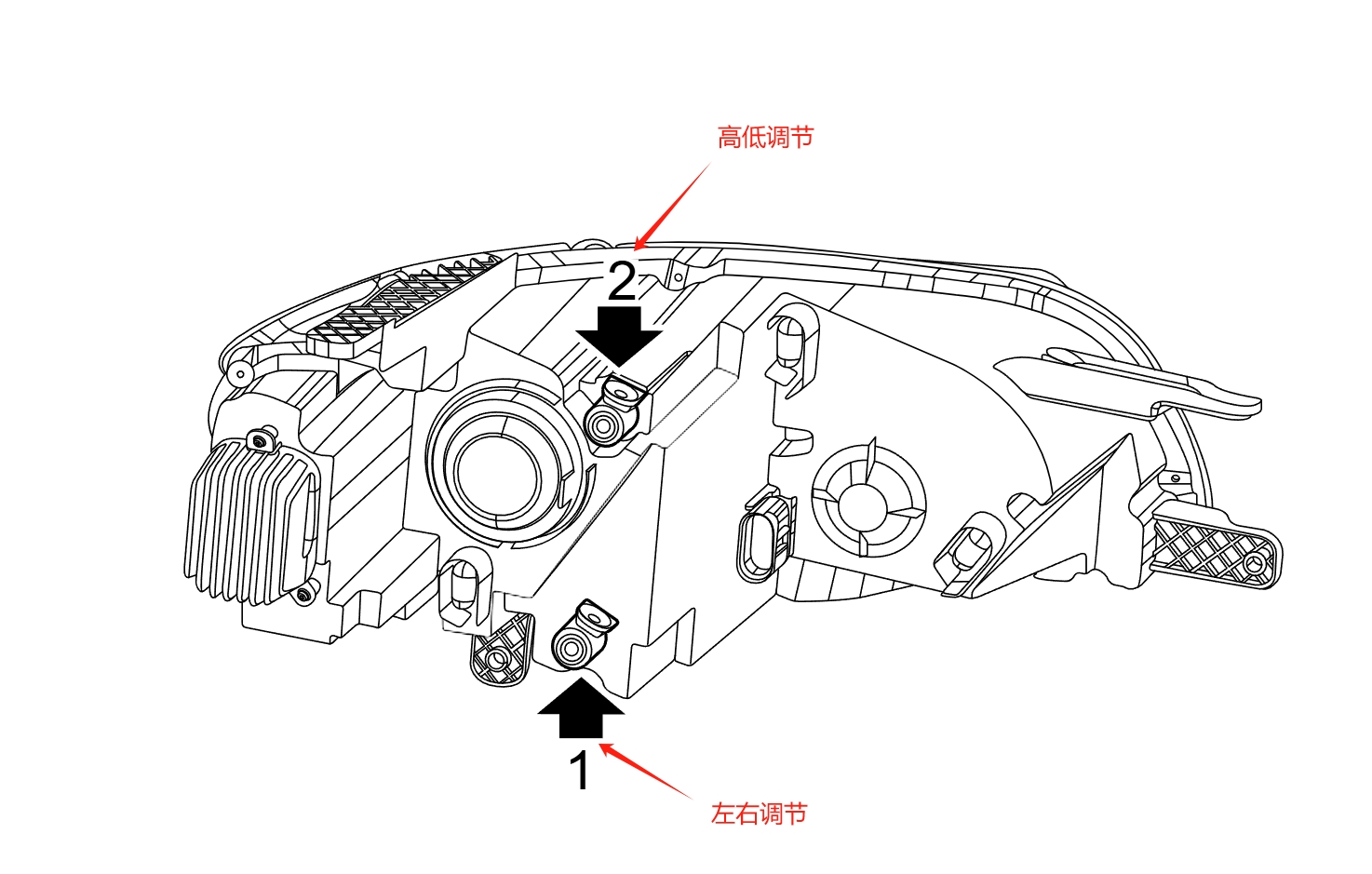 高低调节

2

1

左右调节