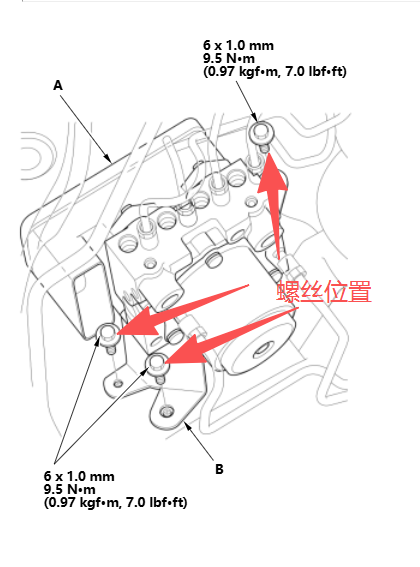 6 x 1.0 mm
9.5 N•m
(0.97 kgf•m, 7.0 lbf•ft)

A

螺丝位置

B

6 x 1.0 mm
9.5 N•m
(0.97 kgf•m, 7.0 lbf•ft)