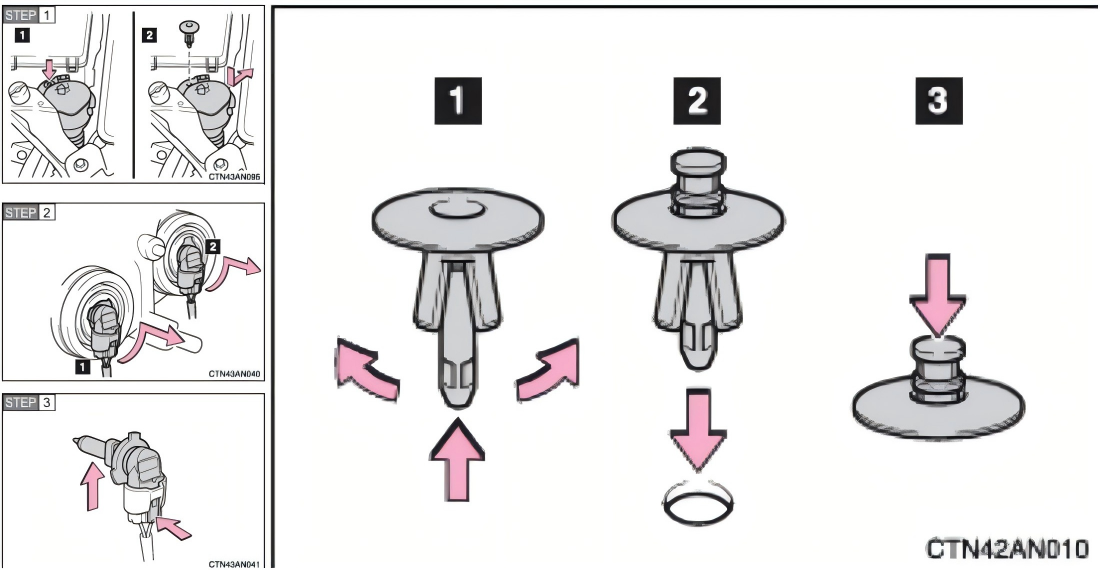 STEP 1

1

2

CTN43AN085

STEP 2

2

1

CTN43AN040

STEP 3

CTN43AN041

1

2

3

CTN42AN010